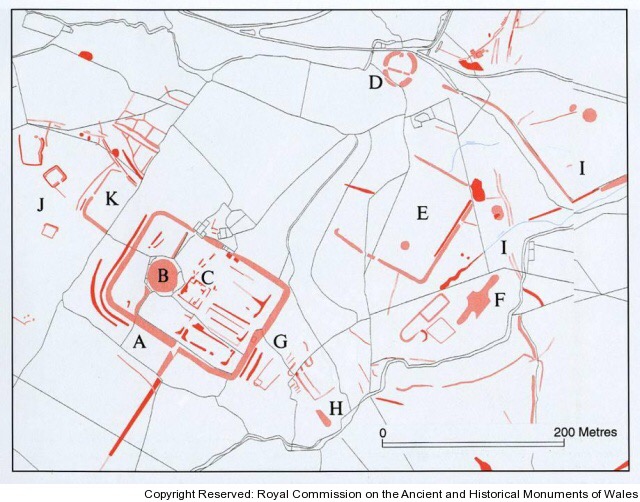 D
I
J
K
E
I
B
C
F
A
G
H
0
200 Metres

Copyright Reserved: Royal Commission on the Ancient and Historical Monuments of Wales